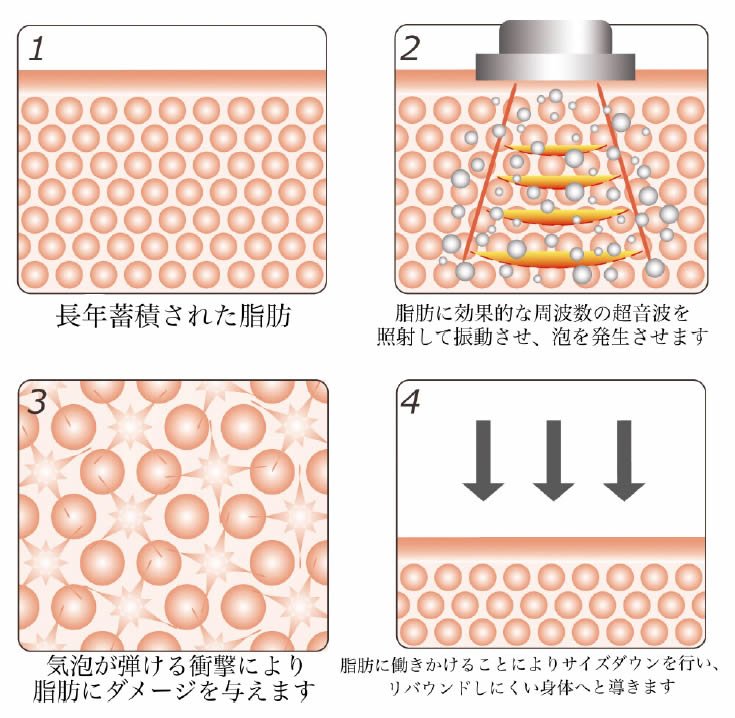 1

長年蓄積された脂肪

2

脂肪に効果的な周波数の超音波を照射して振動させ、泡を発生させます

3

気泡が弾ける衝撃により脂肪にダメージを与えます

4

脂肪に働きかけることによりサイズダウンを行い、リバウンドしにくい身体へと導きます